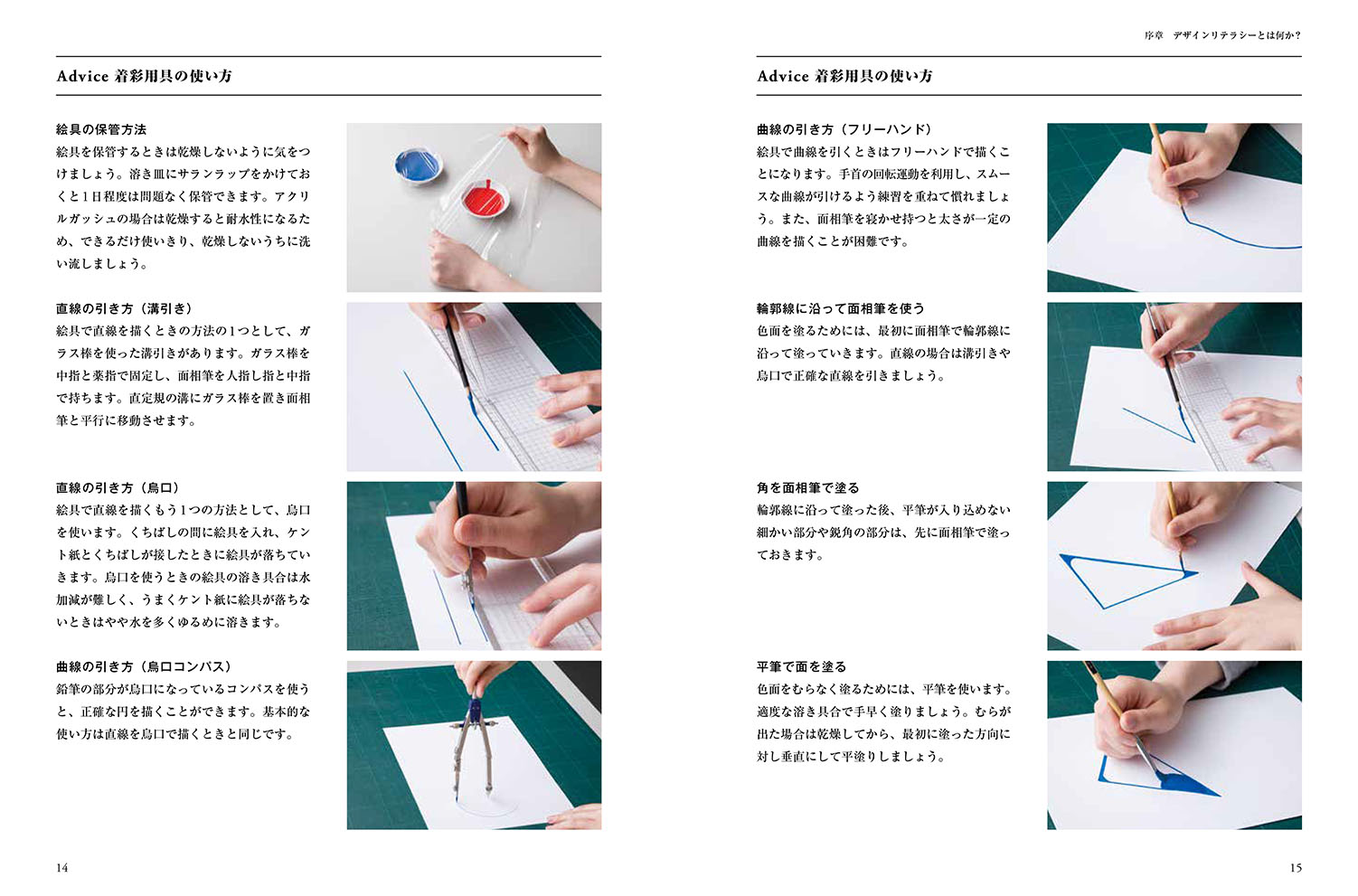 Advice 着彩用具の使い方

絵具の保管方法
絵具を保管するときは乾燥しないように気をつけましょう。溶き皿にサランラップをかけておくと1日程度は問題なく保管できます。アクリルガッシュの場合は乾燥すると耐水性になるため、できるだけ使いきり、乾燥しないうちに洗い流しましょう。

直線の引き方（溝引き）
絵具で直線を描くときの方法の1つとして、ガラス棒を使った溝引きがあります。ガラス棒を中指と薬指で固定し、面相筆を人指し指と中指で持ちます。直定規の溝にガラス棒を置き面相筆と平行に移動させます。

直線の引き方（烏口）
絵具で直線を描くもう1つの方法として、烏口を使います。くちばしの間に絵具を入れ、ケント紙とくちばしが接したときに絵具が落ちていきます。烏口を使うときの絵具の溶き具合は水加減が難しく、うまくケント紙に絵具が落ちないときはやや水を多くゆるめに溶きます。

曲線の引き方（烏口コンパス）
鉛筆の部分が烏口になっているコンパスを使うと、正確な円を描くことができます。基本的な使い方は直線を烏口で描くときと同じです。

14

序章　デザインリテラシーとは何か？

Advice 着彩用具の使い方

曲線の引き方（フリーハンド）
絵具で曲線を引くときはフリーハンドで描くことになります。手首の回転運動を利用し、スムースな曲線が引けるよう練習を重ねて慣れましょう。また、面相筆を寝かせ持つと太さが一定の曲線を描くことが困難です。

輪郭線に沿って面相筆を使う
色面を塗るためには、最初に面相筆で輪郭線に沿って塗っていきます。直線の場合は溝引きや烏口で正確な直線を引きましょう。

角を面相筆で塗る
輪郭線に沿って塗った後、平筆が入り込めない細かい部分や鋭角の部分は、先に面相筆で塗っておきます。

平筆で面を塗る
色面をむらなく塗るためには、平筆を使います。適度な溶き具合で手早く塗りましょう。むらが出た場合は乾燥してから、最初に塗った方向に対し垂直にして平塗りしましょう。

15