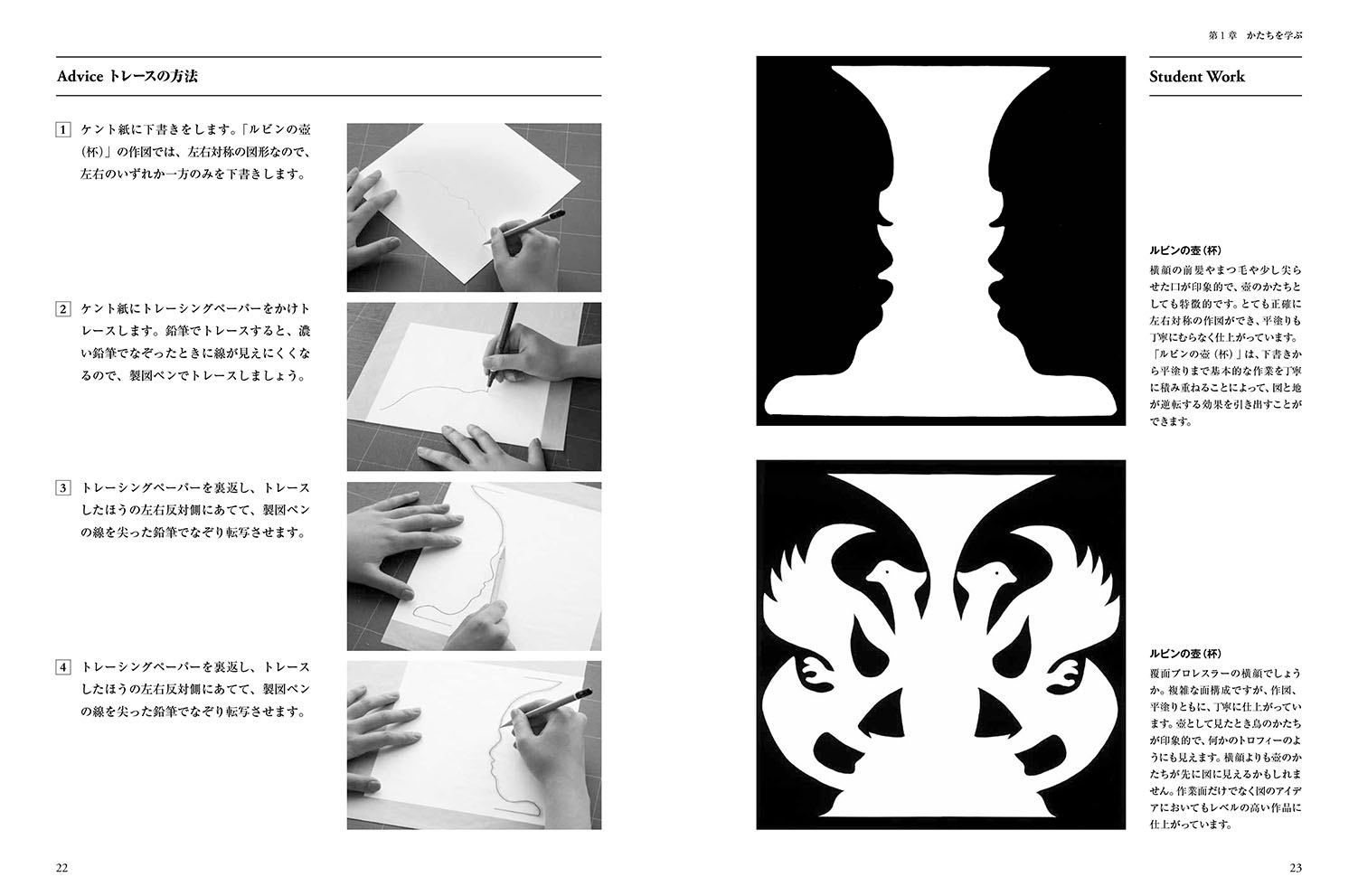 Advice トレースの方法

1 ケント紙に下書きをします。「ルビンの壺（杯）」の作図では、左右対称の図形なので、左右のいずれか一方のみを下書きします。

2 ケント紙にトレーシングペーパーをかけトレースします。鉛筆でトレースすると、濃い鉛筆でなぞったときに線が見えにくくなるので、製図ペンでトレースしましょう。

3 トレーシングペーパーを裏返し、トレースしたほうの左右反対側にあてて、製図ペンの線を尖った鉛筆でなぞり転写させます。

4 トレーシングペーパーを裏返し、トレースしたほうの左右反対側にあてて、製図ペンの線を尖った鉛筆でなぞり転写させます。

22

第1章　かたちを学ぶ

Student Work

ルビンの壺（杯）
横顔の前髪やまつ毛や少し尖らせた口が印象的で、壺のかたちとしても特徴的です。とても正確に左右対称の作図ができ、平塗りも丁寧にむらなく仕上がっています。「ルビンの壺（杯）」は、下書きから平塗りまで基本的な作業を丁寧に積み重ねることによって、図と地が逆転する効果を引き出すことができます。

ルビンの壺（杯）
覆面プロレスラーの横顔でしょうか。複雑な面構成ですが、作図、平塗りともに、丁寧に仕上がっています。壺として見たとき鳥のかたちが印象的で、何かのトロフィーのようにも見えます。横顔よりも壺のかたちが先に図に見えるかもしれません。作業面だけでなく図のアイデアにおいてもレベルの高い作品に仕上がっています。

23